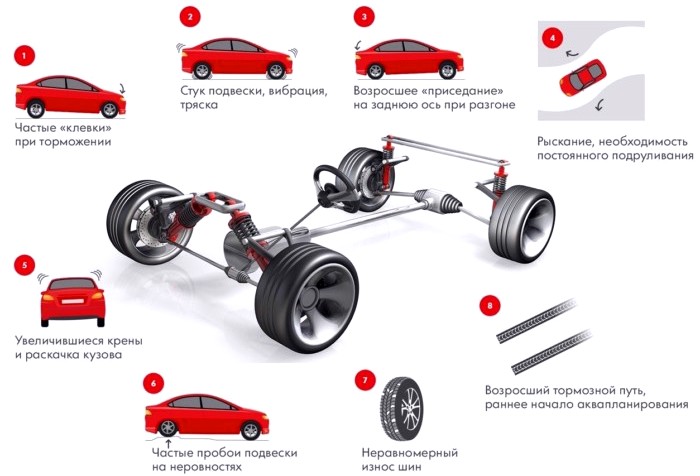 1

Частые «клевки» при торможении

2

Стук подвески, вибрация, тряска

3

Возросшее «приседание» на заднюю ось при разгоне

4

Рыскание, необходимость постоянного подруливания

5

Увеличившиеся крены и раскачка кузова

6

Частые пробои подвески на неровностях

7

Неравномерный износ шин

8

Возросший тормозной путь, раннее начало аквапланирования