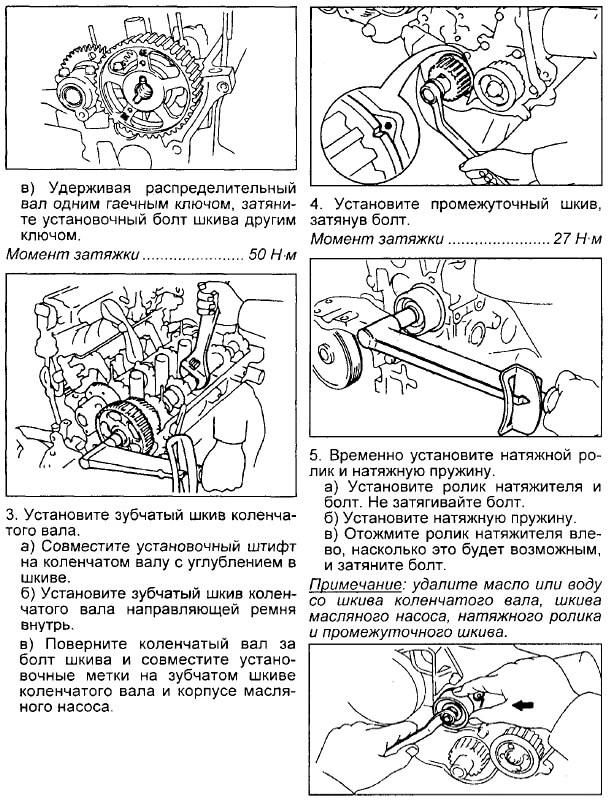 в) Удерживая распределительный вал одним гаечным ключом, затяните установочный болт шкива другим ключом.

Момент затяжки ........................ 50 Н·м

3. Установите зубчатый шкив коленчатого вала.

а) Совместите установочный штифт на коленчатом валу с углублением в шкиве.

б) Установите зубчатый шкив коленчатого вала направляющей ремня внутрь.

в) Поверните коленчатый вал за болт шкива и совместите установочные метки на зубчатом шкиве коленчатого вала и корпусе масляного насоса.

4. Установите промежуточный шкив, затянув болт.

Момент затяжки ........................ 27 Н·м

5. Временно установите натяжной ролик и натяжную пружину.

а) Установите ролик натяжителя и болт. Не затягивайте болт.

б) Установите натяжную пружину.

в) Отожмите ролик натяжителя влево, насколько это будет возможным, и затяните болт.

Примечание: удалите масло или воду со шкива коленчатого вала, шкива масляного насоса, натяжного ролика и промежуточного шкива.