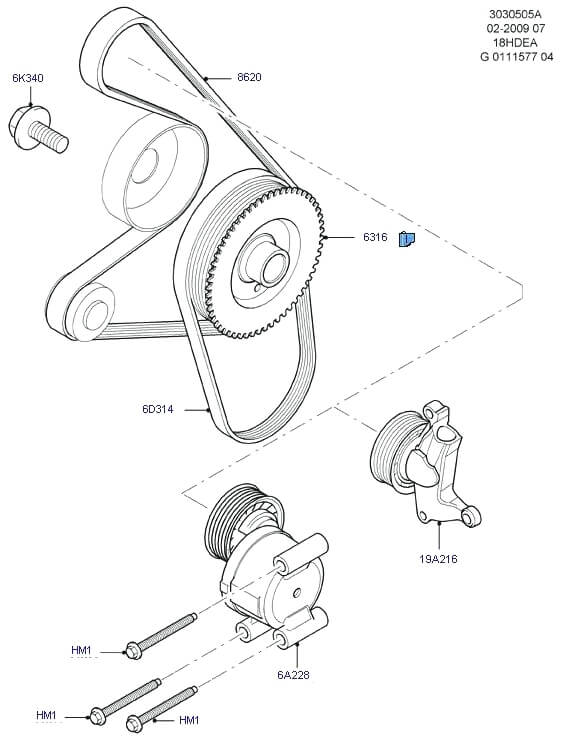 3030505A
02-2009 07
18HDEA
G 0111577 04

6K340

8620

6316

6D314

19A216

HM1

6A228

HM1

HM1