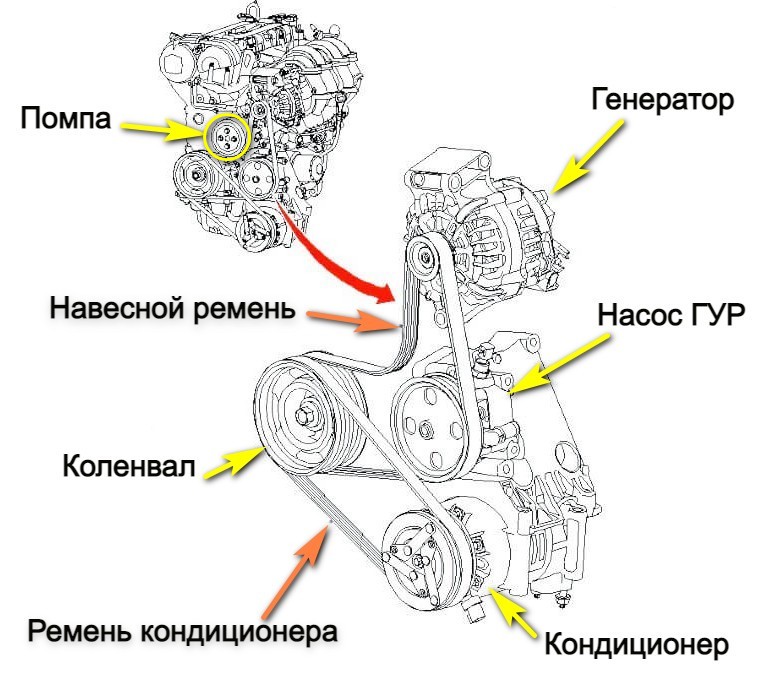 Помпа

Генератор

Навесной ремень

Насос ГУР

Коленвал

Ремень кондиционера

Кондиционер