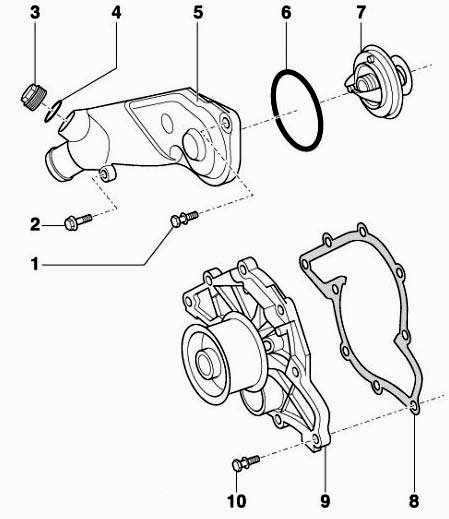 3
4
5
6
7
2
1
10
9
8