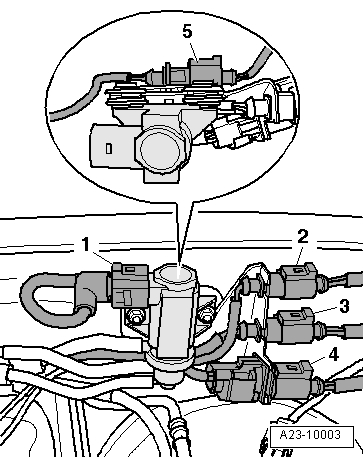 5
1
2
3
4
A23-10003