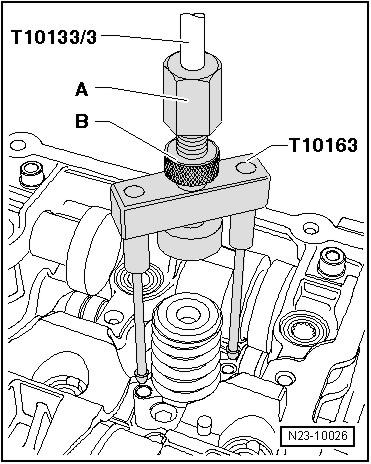 T10133/3
A
B
T10163
N23-10026