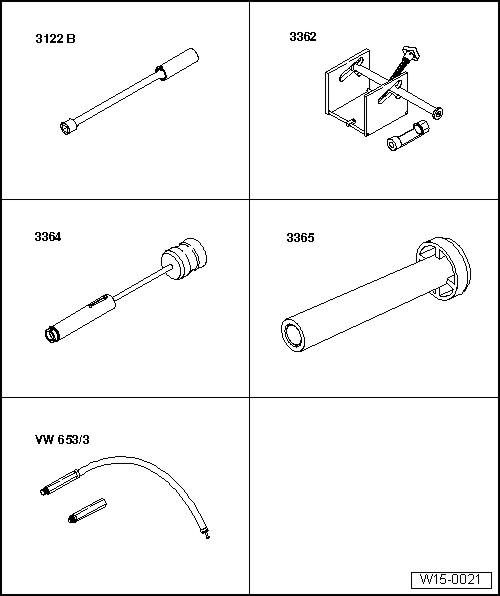 3122 B

3362

3364

3365

VW 653/3

W15-0021